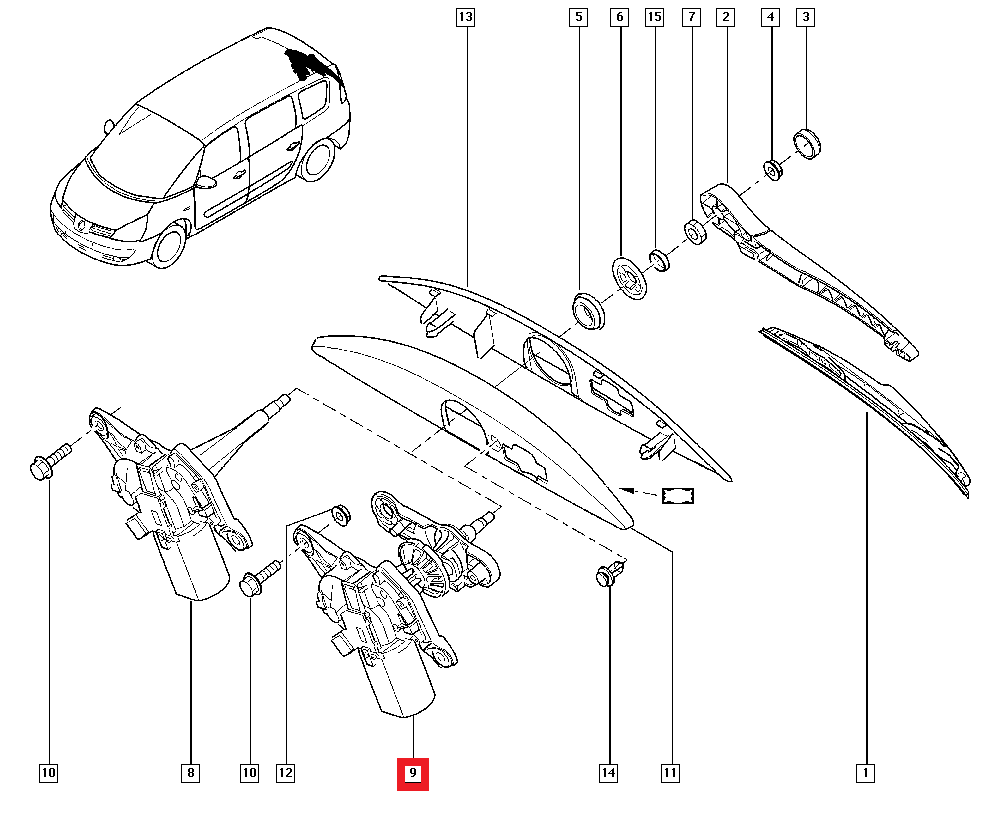 13
5
6
15
7
2
4
3
10
8
10
12
9
14
11
1